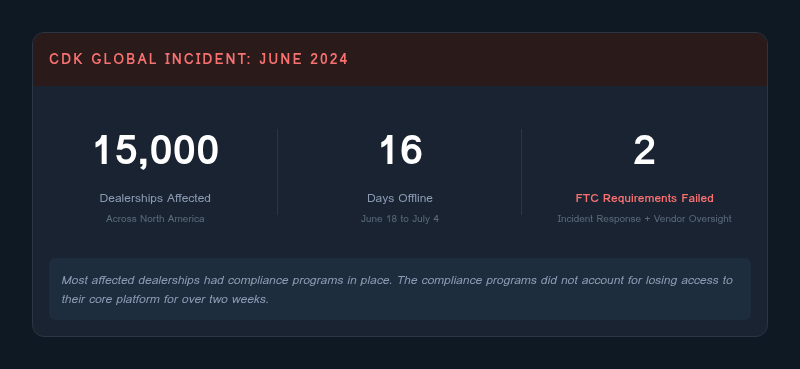 CDK GLOBAL INCIDENT: JUNE 2024

15,000

Dealerships Affected

Across North America

16

Days Offline

June 18 to July 4

2

FTC Requirements Failed

Incident Response + Vendor Oversight

Most affected dealerships had compliance programs in place. The compliance programs did not account for losing access to their core platform for over two weeks.